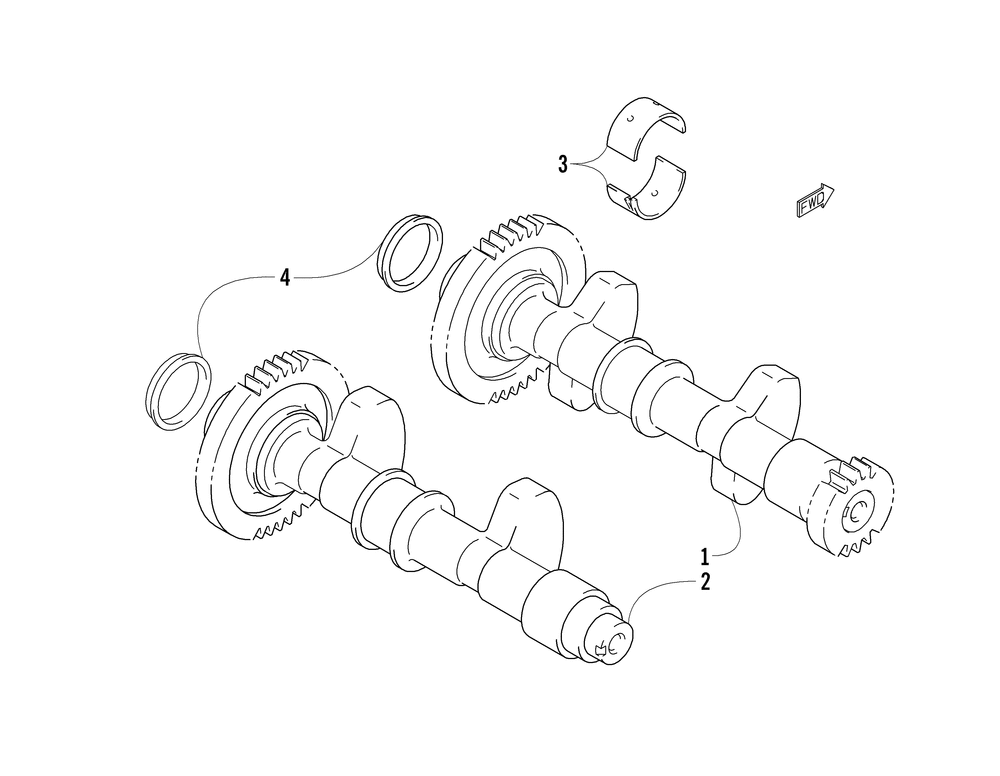 3
FWD
4
1
2